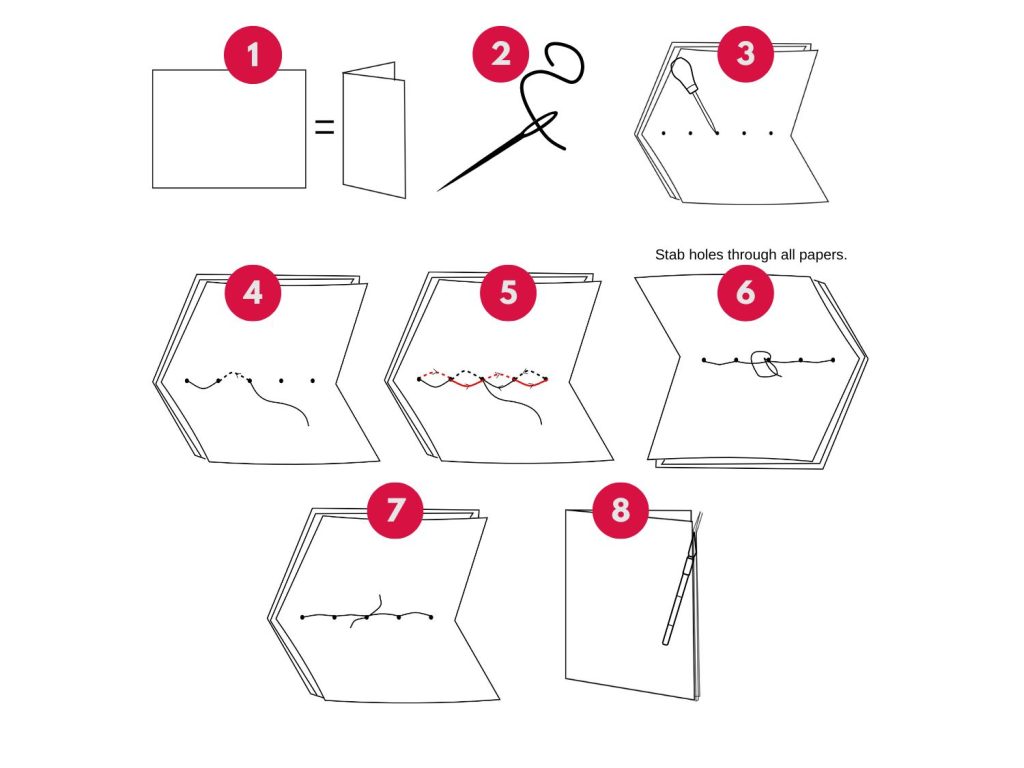 1

=

2

3

Stab holes through all papers.

4

5

6

7

8